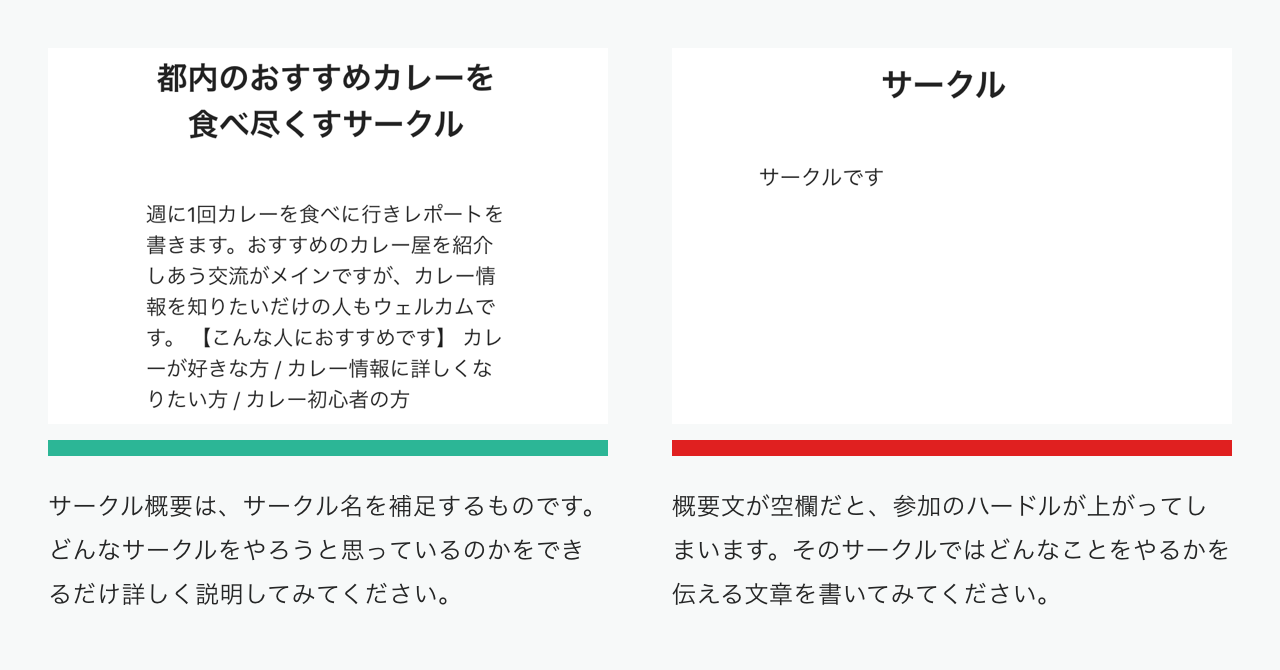 都内のおすすめカレーを食べ尽くすサークル

週に1回カレーを食べに行きレポートを書きます。おすすめのカレー屋を紹介しあう交流がメインですが、カレー情報を知りたいだけの人もウェルカムです。 【こんな人におすすめです】 カレーが好きな方 / カレー情報に詳しくなりたい方 / カレー初心者の方

サークル概要は、サークル名を補足するものです。どんなサークルをやろうと思っているのかをできるだけ詳しく説明してみてください。

サークル

サークルです

概要文が空欄だと、参加のハードルが上がってしまいます。そのサークルではどんなことをやるかを伝える文章を書いてみてください。